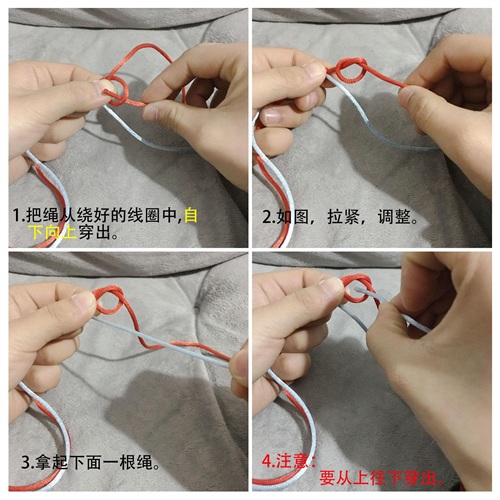 1.把绳从绕好的线圈中,自下向上穿出。

2.如图，拉紧，调整。

3.拿起下面一根绳。

4.注意：
要从上往下穿出。