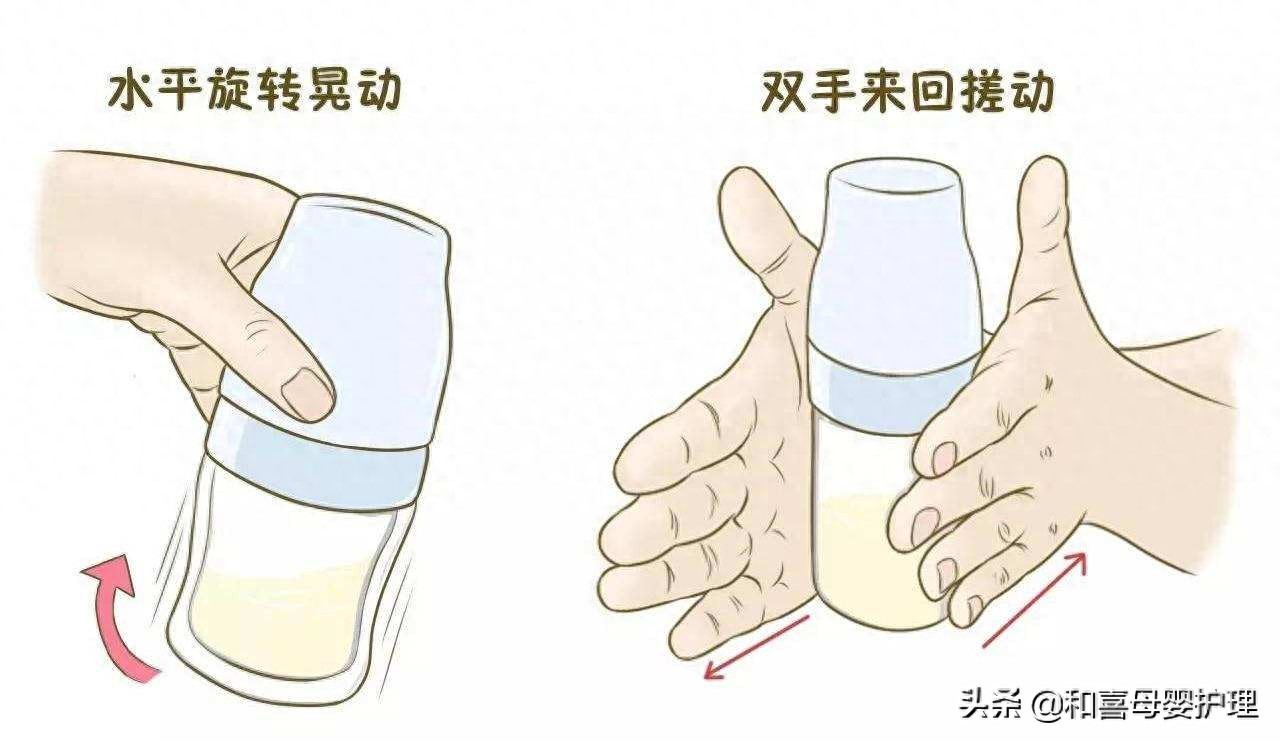 水平旋转晃动

双手来回搓动

头条 @和喜母婴护理