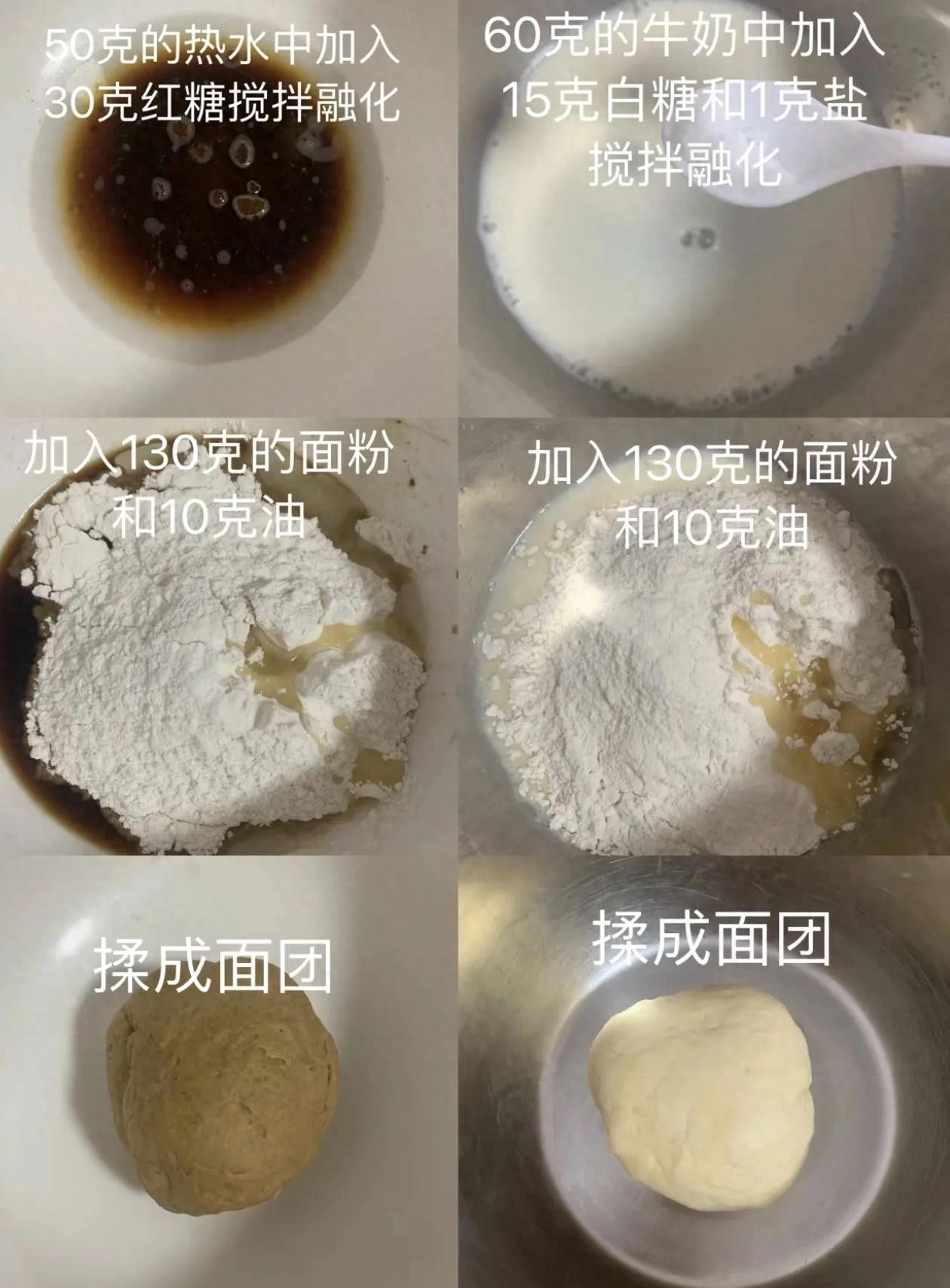 50克的热水中加入30克红糖搅拌融化

60克的牛奶中加入15克白糖和1克盐搅拌融化

加入130克的面粉和10克油

加入130克的面粉和10克油

揉成面团

揉成面团