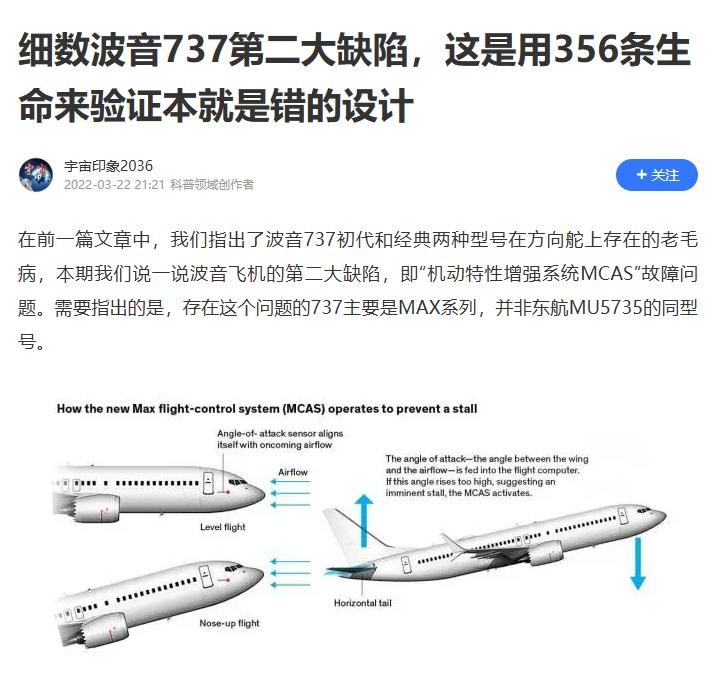 细数波音737第二大缺陷，这是用356条生命来验证本就是错的设计

宇宙印象2036
2022-03-22 21:21 科普领域创作者

+ 关注

在前一篇文章中，我们指出了波音737初代和经典两种型号在方向舵上存在的老毛病，本期我们说一说波音飞机的第二大缺陷，即“机动特性增强系统MCAS”故障问题。需要指出的是，存在这个问题的737主要是MAX系列，并非东航MU5735的同型号。

How the new Max flight-control system (MCAS) operates to prevent a stall

Angle-of- attack sensor aligns itself with oncoming airflow

Airflow

Level flight

Nose-up flight

The angle of attack—the angle between the wing and the airflow—is fed into the flight computer. If this angle rises too high, suggesting an imminent stall, the MCAS activates.

Horizontal tail